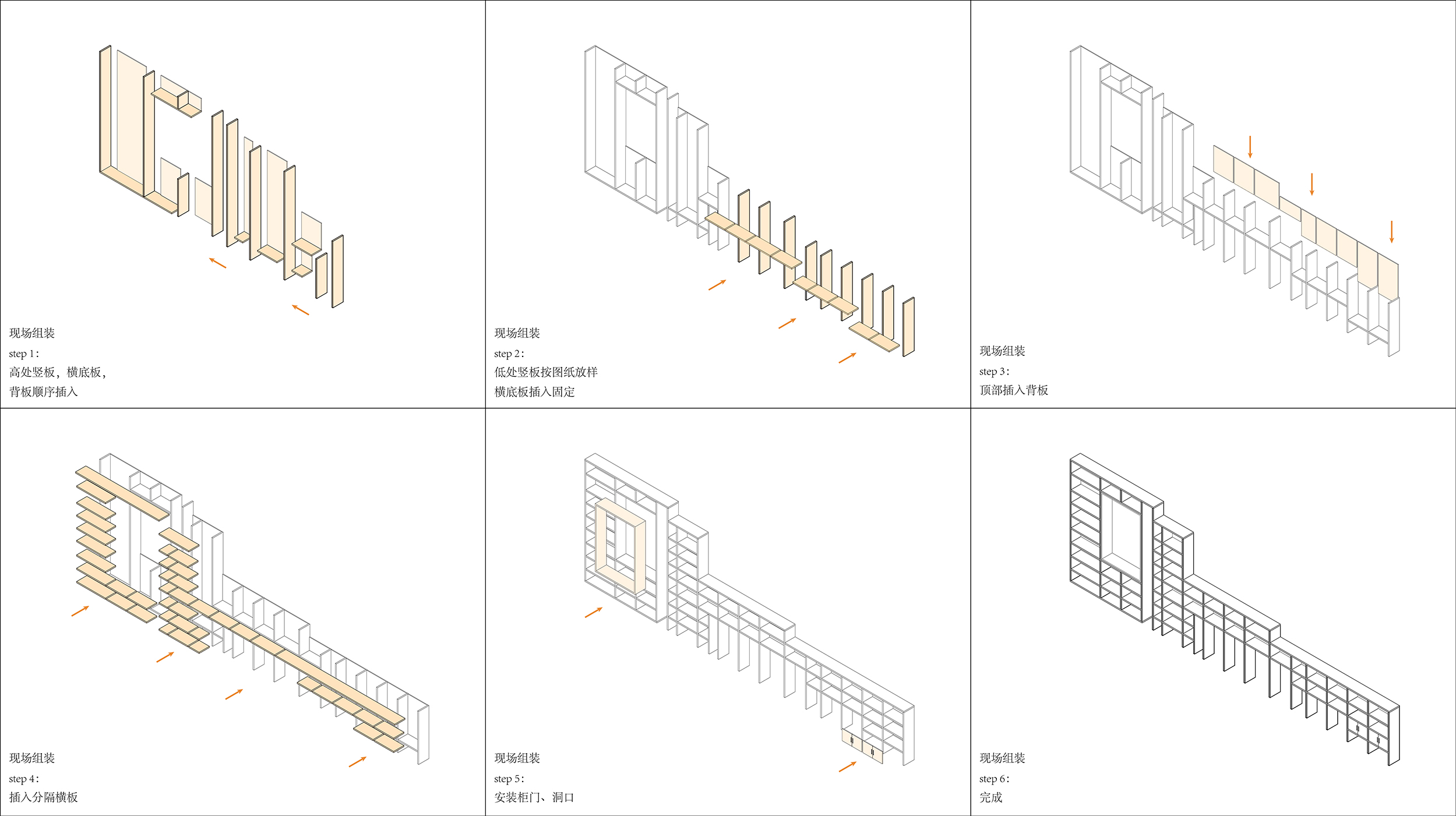 现场组装
step 1：
高处竖板，横底板，
背板顺序插入

现场组装
step 2：
低处竖板按图纸放样
横底板插入固定

现场组装
step 3：
顶部插入背板

现场组装
step 4：
插入分隔横板

现场组装
step 5：
安装柜门、洞口

现场组装
step 6：
完成