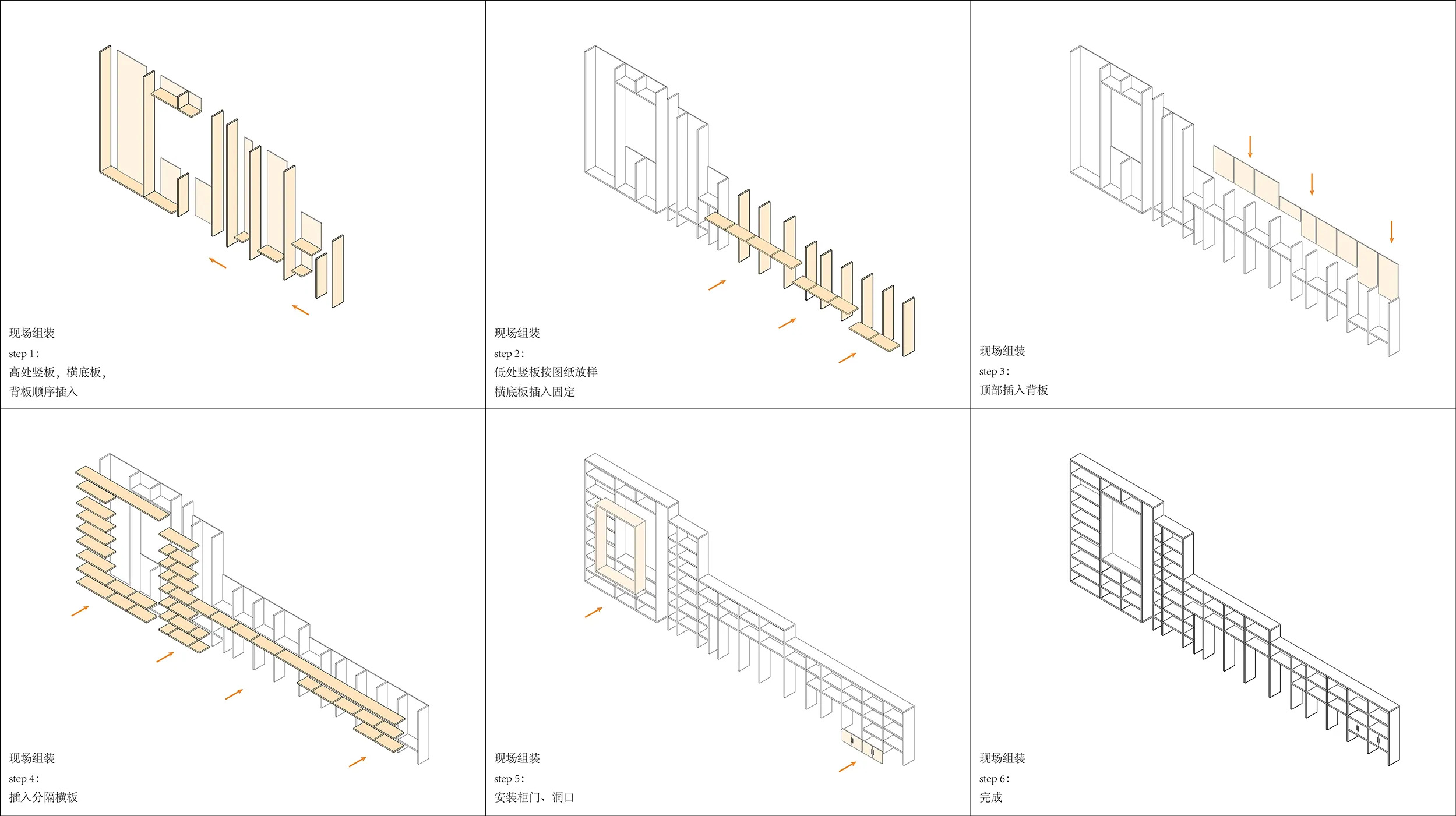 现场组装
step 1：
高处竖板，横底板，
背板顺序插入

现场组装
step 2：
低处竖板按图纸放样
横底板插入固定

现场组装
step 3：
顶部插入背板

现场组装
step 4：
插入分隔横板

现场组装
step 5：
安装柜门、洞口

现场组装
step 6：
完成