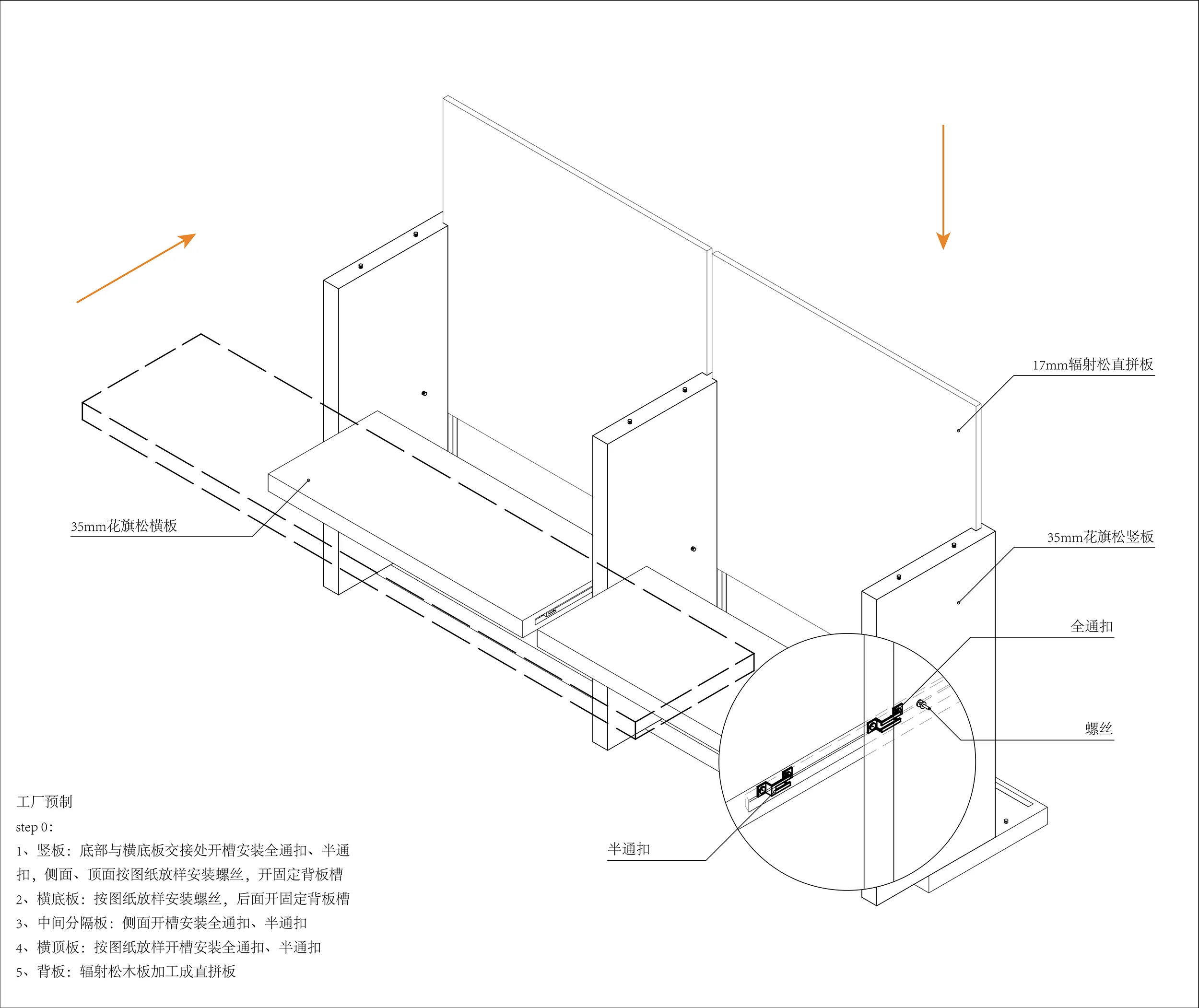 17mm辐射松直拼板

35mm花旗松横板

35mm花旗松竖板

全通扣

螺丝

半通扣

工厂预制

step 0：

1、竖板：底部与横底板交接处开槽安装全通扣、半通扣，侧面、顶面按图纸放样安装螺丝，开固定背板槽

2、横底板：按图纸放样安装螺丝，后面开固定背板槽

3、中间分隔板：侧面开槽安装全通扣、半通扣

4、横顶板：按图纸放样开槽安装全通扣、半通扣

5、背板：辐射松木板加工成直拼板