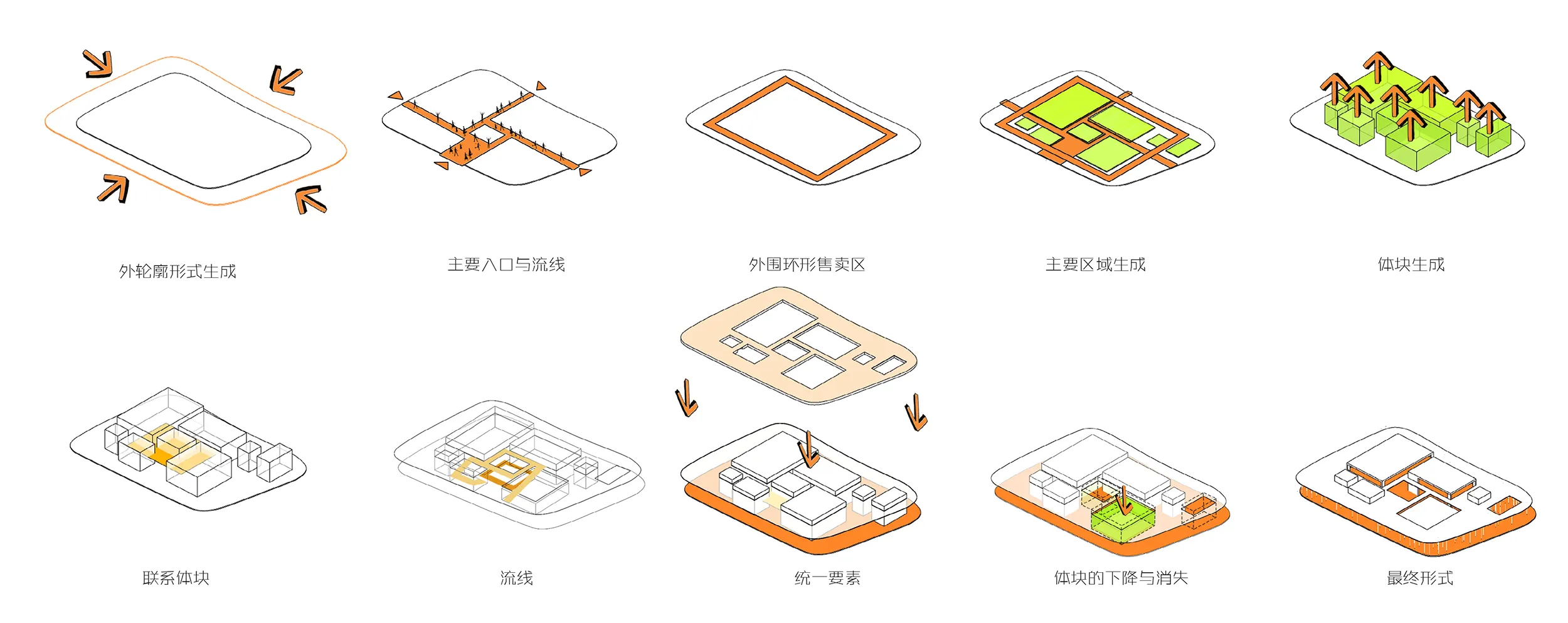 外轮廓形式生成

主要入口与流线

外围环形售卖区

主要区域生成

体块生成

联系体块

流线

统一要素

体块的下降与消失

最终形式